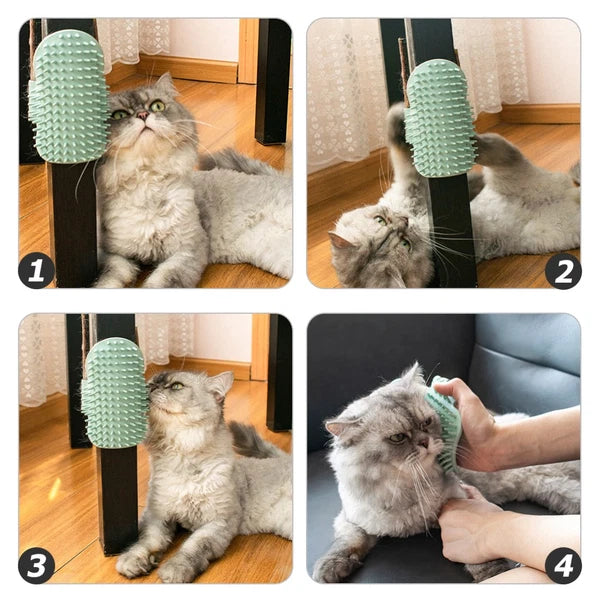 1

2

3

4